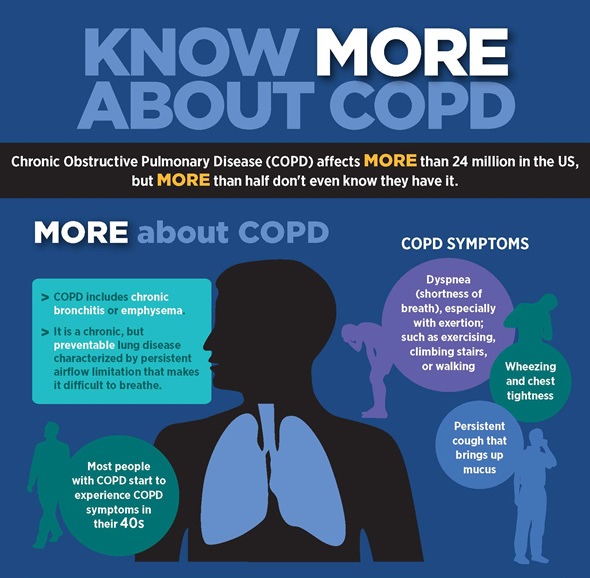 KNOW MORE ABOUT COPD

Chronic Obstructive Pulmonary Disease (COPD) affects MORE than 24 million in the US, but MORE than half don't even know they have it.

MORE about COPD

> COPD includes chronic bronchitis or emphysema.

> It is a chronic, but preventable lung disease characterized by persistent airflow limitation that makes it difficult to breathe.

Most people with COPD start to experience COPD symptoms in their 40s

COPD SYMPTOMS

Dyspnea (shortness of breath), especially with exertion; such as exercising, climbing stairs, or walking

Wheezing and chest tightness

Persistent cough that brings up mucus