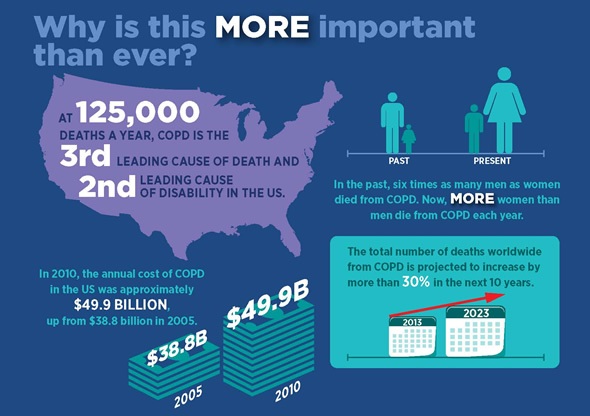 Why is this MORE important than ever?

AT 125,000 DEATHS A YEAR, COPD IS THE 3rd LEADING CAUSE OF DEATH AND 2nd LEADING CAUSE OF DISABILITY IN THE US.

PAST

PRESENT

In the past, six times as many men as women died from COPD. Now, MORE women than men die from COPD each year.

In 2010, the annual cost of COPD in the US was approximately $49.9 BILLION, up from $38.8 billion in 2005.

$38.8B

2005

$49.9B

2010

The total number of deaths worldwide from COPD is projected to increase by more than 30% in the next 10 years.

2013

2023