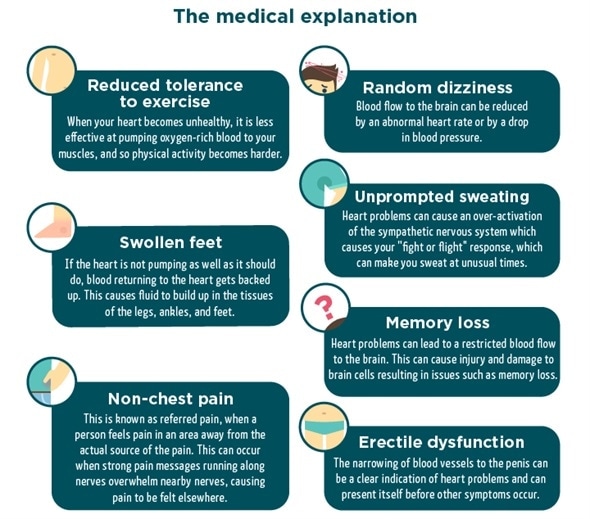 The medical explanation

Reduced tolerance to exercise

When your heart becomes unhealthy, it is less effective at pumping oxygen-rich blood to your muscles, and so physical activity becomes harder.

Swollen feet

If the heart is not pumping as well as it should do, blood returning to the heart gets backed up. This causes fluid to build up in the tissues of the legs, ankles, and feet.

Non-chest pain

This is known as referred pain, when a person feels pain in an area away from the actual source of the pain. This can occur when strong pain messages running along nerves overwhelm nearby nerves, causing pain to be felt elsewhere.

Random dizziness

Blood flow to the brain can be reduced by an abnormal heart rate or by a drop in blood pressure.

Unprompted sweating

Heart problems can cause an over-activation of the sympathetic nervous system which causes your "fight or flight" response, which can make you sweat at unusual times.

?

Memory loss

Heart problems can lead to a restricted blood flow to the brain. This can cause injury and damage to brain cells resulting in issues such as memory loss.

Erectile dysfunction

The narrowing of blood vessels to the penis can be a clear indication of heart problems and can present itself before other symptoms occur.