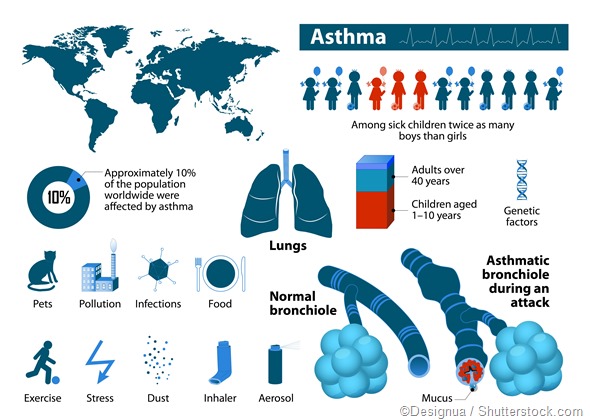 Asthma

Among sick children twice as many boys than girls

10%

Approximately 10% of the population worldwide were affected by asthma

Lungs

Adults over 40 years

Children aged 1–10 years

Genetic factors

Pets

Pollution

Infections

Food

Normal bronchiole

Asthmatic bronchiole during an attack

Exercise

Stress

Dust

Inhaler

Aerosol

Mucus

©Designua / Shutterstock.com