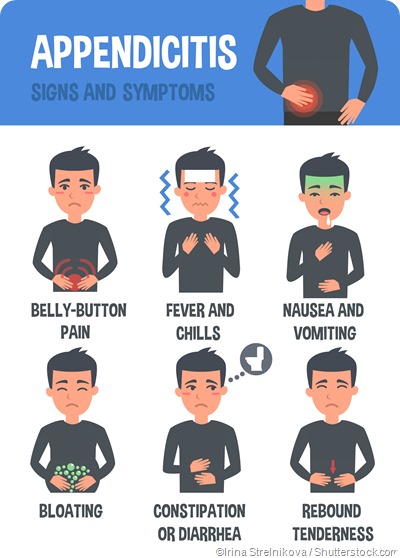 APPENDICITIS
SIGNS AND SYMPTOMS

BELLY-BUTTON PAIN

FEVER AND CHILLS

NAUSEA AND VOMITING

BLOATING

CONSTIPATION OR DIARRHEA

REBOUND TENDERNESS

©Irina Strelnikova / Shutterstock.com