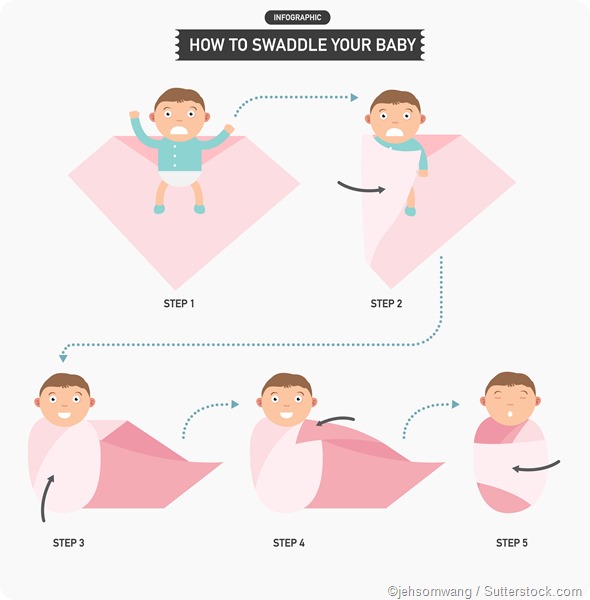 INFOGRAPHIC

HOW TO SWADDLE YOUR BABY

STEP 1

STEP 2

STEP 3

STEP 4

STEP 5

©jehsomwang / Sutterstock.com